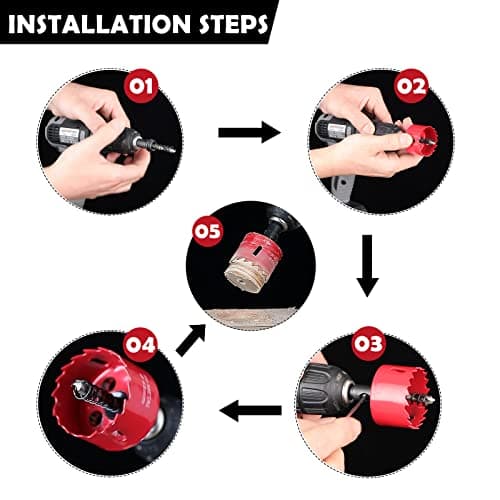 INSTALLATION STEPS

01

02

05

04

03