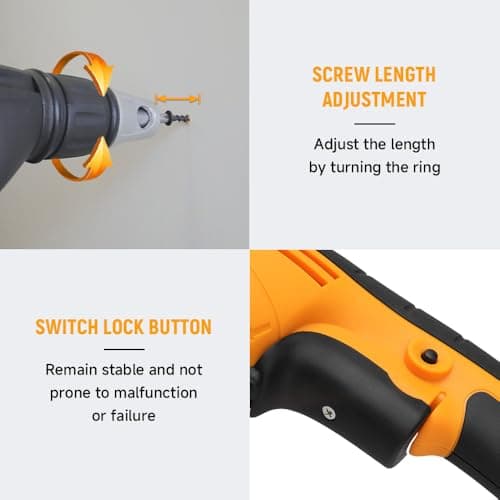 SCREW LENGTH ADJUSTMENT

Adjust the length by turning the ring

SWITCH LOCK BUTTON

Remain stable and not prone to malfunction or failure