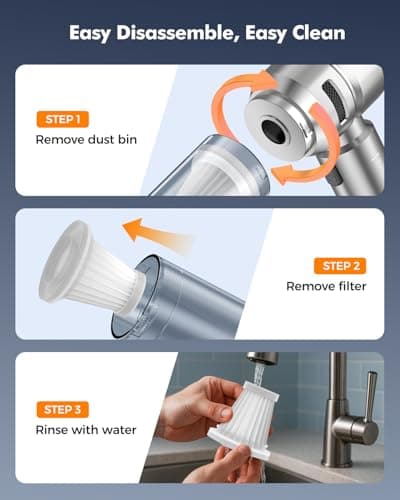 Easy Disassemble, Easy Clean

STEP 1
Remove dust bin

STEP 2
Remove filter

STEP 3
Rinse with water