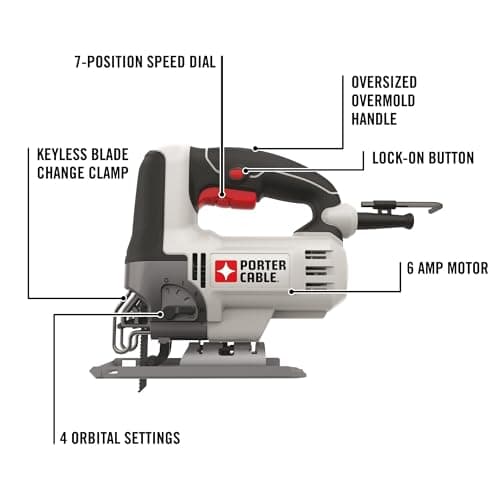 7-POSITION SPEED DIAL

OVERSIZED OVERMOLD HANDLE

KEYLESS BLADE CHANGE CLAMP

LOCK-ON BUTTON

PORTER CABLE

6 AMP MOTOR

4 ORBITAL SETTINGS